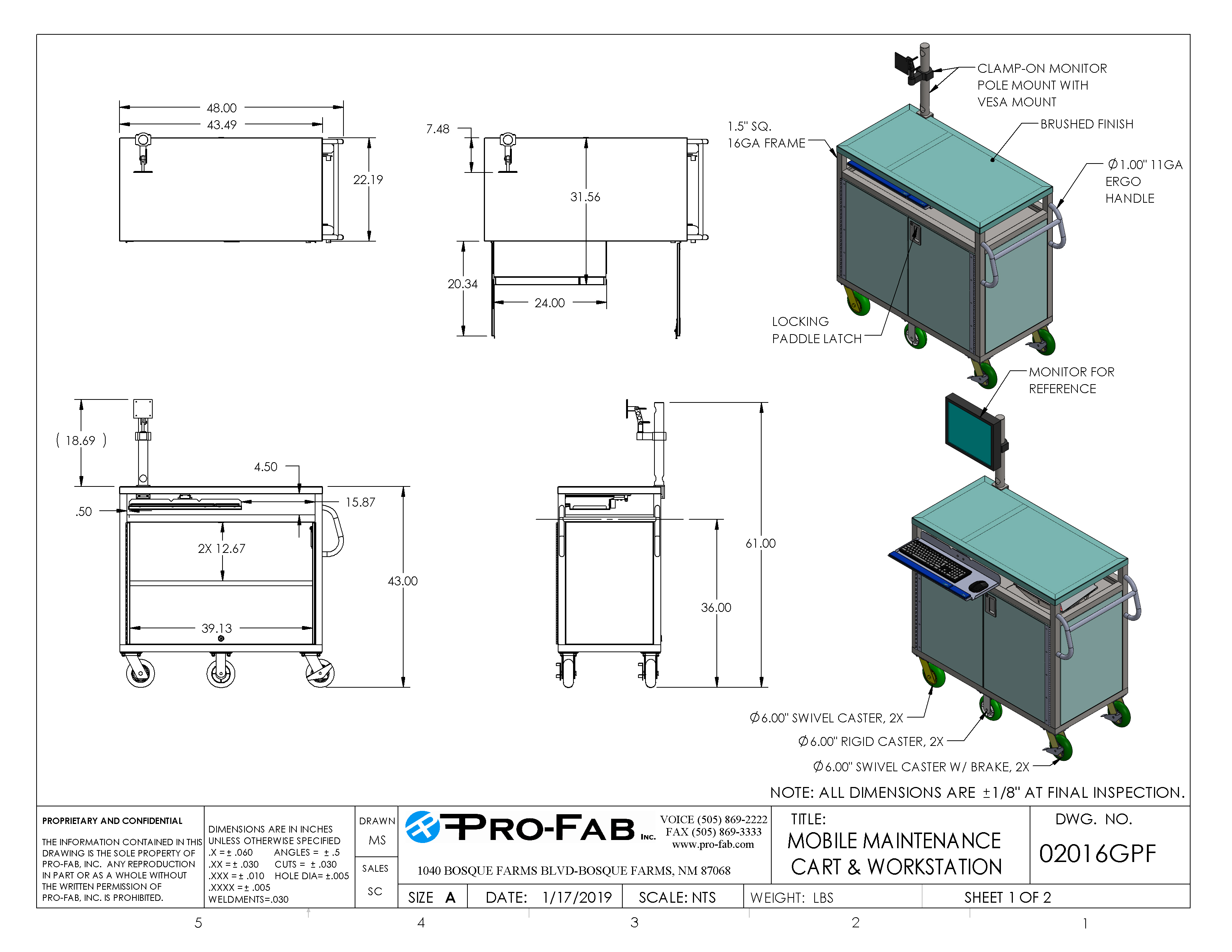 48.00
43.49
22.19

7.48
31.56
20.34
24.00

1.5" SQ.
16GA FRAME

CLAMP-ON MONITOR POLE MOUNT WITH VESA MOUNT

BRUSHED FINISH

$\varnothing$1.00" 11GA ERGO HANDLE

LOCKING PADDLE LATCH

MONITOR FOR REFERENCE

( 18.69 )
4.50
.50
15.87
2X 12.67
43.00
39.13

61.00
36.00

$\varnothing$6.00" SWIVEL CASTER, 2X
$\varnothing$6.00" RIGID CASTER, 2X
$\varnothing$6.00" SWIVEL CASTER W/ BRAKE, 2X

NOTE: ALL DIMENSIONS ARE $\pm$1/8" AT FINAL INSPECTION.

PROPRIETARY AND CONFIDENTIAL

THE INFORMATION CONTAINED IN THIS DRAWING IS THE SOLE PROPERTY OF PRO-FAB, INC. ANY REPRODUCTION IN PART OR AS A WHOLE WITHOUT THE WRITTEN PERMISSION OF PRO-FAB, INC. IS PROHIBITED.

DIMENSIONS ARE IN INCHES
UNLESS OTHERWISE SPECIFIED
.X = ± .060 ANGLES = ± .5
.XX = ± .030 CUTS = ± .030
.XXX = ± .010 HOLE DIA= ±.005
.XXXX = ± .005
WELDMENTS=.030

DRAWN
MS
SALES
SC

PRO-FAB INC.
VOICE (505) 869-2222
FAX (505) 869-3333
www.pro-fab.com
1040 BOSQUE FARMS BLVD-BOSQUE FARMS, NM 87068

TITLE:
MOBILE MAINTENANCE CART & WORKSTATION

DWG. NO.
02016GPF

SIZE A
DATE: 1/17/2019
SCALE: NTS
WEIGHT: LBS
SHEET 1 OF 2

5 4 3 2 1