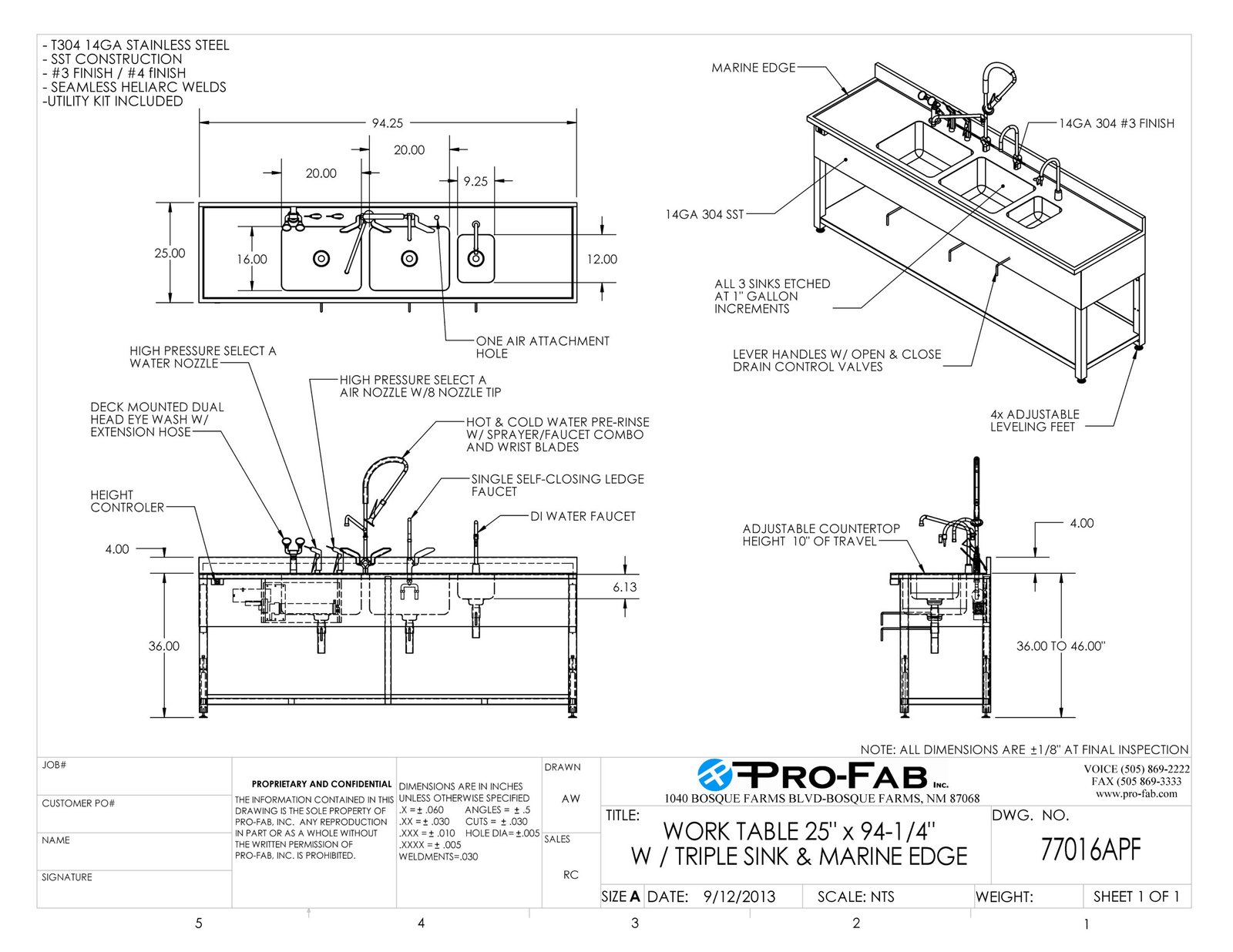 - T304 14GA STAINLESS STEEL
- SST CONSTRUCTION
- #3 FINISH / #4 fINISH
- SEAMLESS HELIARC WELDS
-UTILITY KIT INCLUDED

94.25
20.00
20.00
9.25
25.00
16.00
12.00

ONE AIR ATTACHMENT HOLE

HIGH PRESSURE SELECT A WATER NOZZLE

HIGH PRESSURE SELECT A AIR NOZZLE W/8 NOZZLE TIP

DECK MOUNTED DUAL HEAD EYE WASH W/ EXTENSION HOSE

HOT & COLD WATER PRE-RINSE W/ SPRAYER/FAUCET COMBO AND WRIST BLADES

SINGLE SELF-CLOSING LEDGE FAUCET

HEIGHT CONTROLER

DI WATER FAUCET

4.00
6.13
36.00

MARINE EDGE

14GA 304 #3 FINISH

14GA 304 SST

ALL 3 SINKS ETCHED AT 1" GALLON INCREMENTS

LEVER HANDLES W/ OPEN & CLOSE DRAIN CONTROL VALVES

4x ADJUSTABLE LEVELING FEET

ADJUSTABLE COUNTERTOP HEIGHT 10" OF TRAVEL

4.00
36.00 TO 46.00"

NOTE: ALL DIMENSIONS ARE ±1/8" AT FINAL INSPECTION

JOB#
CUSTOMER PO#
NAME
SIGNATURE

PROPRIETARY AND CONFIDENTIAL
THE INFORMATION CONTAINED IN THIS DRAWING IS THE SOLE PROPERTY OF PRO-FAB, INC. ANY REPRODUCTION IN PART OR AS A WHOLE WITHOUT THE WRITTEN PERMISSION OF PRO-FAB, INC. IS PROHIBITED.

DIMENSIONS ARE IN INCHES
UNLESS OTHERWISE SPECIFIED
.X = ± .060 ANGLES = ± .5
.XX = ± .030 CUTS = ± .030
.XXX = ± .010 HOLE DIA= ±.005
.XXXX = ± .005
WELDMENTS=.030

DRAWN
AW
SALES
RC

PRO-FAB Inc.
1040 BOSQUE FARMS BLVD-BOSQUE FARMS, NM 87068
VOICE (505) 869-2222
FAX (505 869-3333
www.pro-fab.com

TITLE:
WORK TABLE 25" x 94-1/4"
W / TRIPLE SINK & MARINE EDGE

DWG. NO.
77016APF

SIZE A DATE: 9/12/2013 SCALE: NTS WEIGHT: SHEET 1 OF 1

5 4 3 2 1