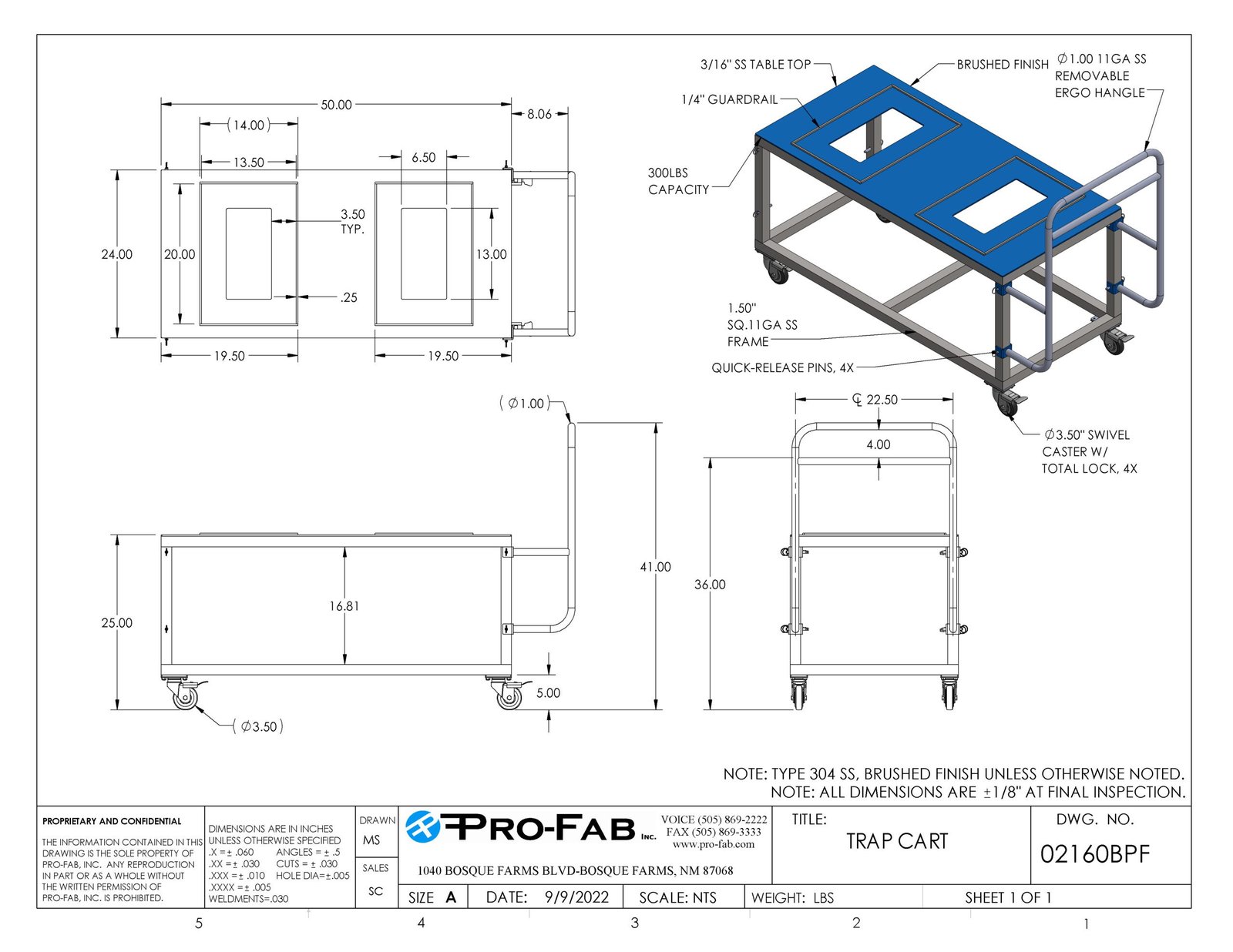 50.00

8.06

(14.00)

13.50

6.50

3.50 TYP.

24.00

20.00

13.00

.25

19.50

19.50

3/16" SS TABLE TOP

BRUSHED FINISH

$\varnothing$1.00 11GA SS REMOVABLE ERGO HANGLE

1/4" GUARDRAIL

300LBS CAPACITY

1.50" SQ.11GA SS FRAME

QUICK-RELEASE PINS, 4X

$\varnothing$3.50" SWIVEL CASTER W/ TOTAL LOCK, 4X

($\varnothing$1.00)

41.00

25.00

16.81

5.00

($\varnothing$3.50)

℄ 22.50

4.00

36.00

NOTE: TYPE 304 SS, BRUSHED FINISH UNLESS OTHERWISE NOTED.
NOTE: ALL DIMENSIONS ARE $\pm$1/8" AT FINAL INSPECTION.

PROPRIETARY AND CONFIDENTIAL

THE INFORMATION CONTAINED IN THIS DRAWING IS THE SOLE PROPERTY OF PRO-FAB, INC. ANY REPRODUCTION IN PART OR AS A WHOLE WITHOUT THE WRITTEN PERMISSION OF PRO-FAB, INC. IS PROHIBITED.

DIMENSIONS ARE IN INCHES UNLESS OTHERWISE SPECIFIED
.X = ± .060 ANGLES = ± .5
.XX = ± .030 CUTS = ± .030
.XXX = ± .010 HOLE DIA=±.005
.XXXX = ± .005
WELDMENTS=.030

DRAWN
MS

SALES
SC

PRO-FAB INC.

VOICE (505) 869-2222
FAX (505) 869-3333
www.pro-fab.com

1040 BOSQUE FARMS BLVD-BOSQUE FARMS, NM 87068

TITLE:
TRAP CART

DWG. NO.
02160BPF

SIZE A

DATE: 9/9/2022

SCALE: NTS

WEIGHT: LBS

SHEET 1 OF 1

5 4 3 2 1